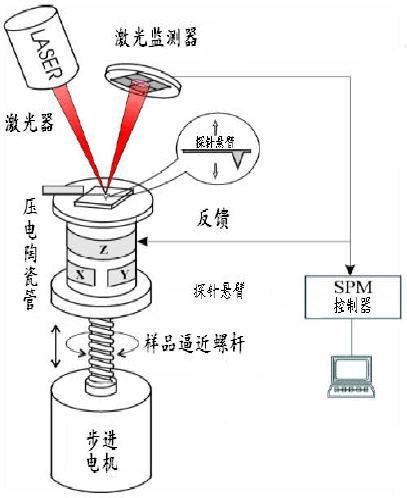 LASER

激光监测器

激光器

探针悬臂

压电陶瓷管

反馈

Z

X

Y

探针悬臂

SPM
控制器

样品逼近螺杆

步进电机